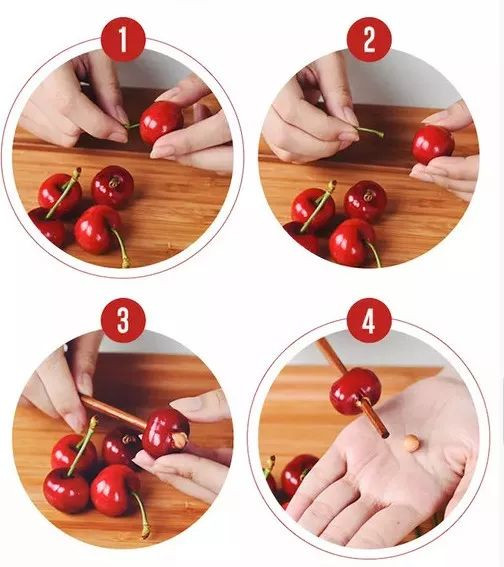 1

2

3

4