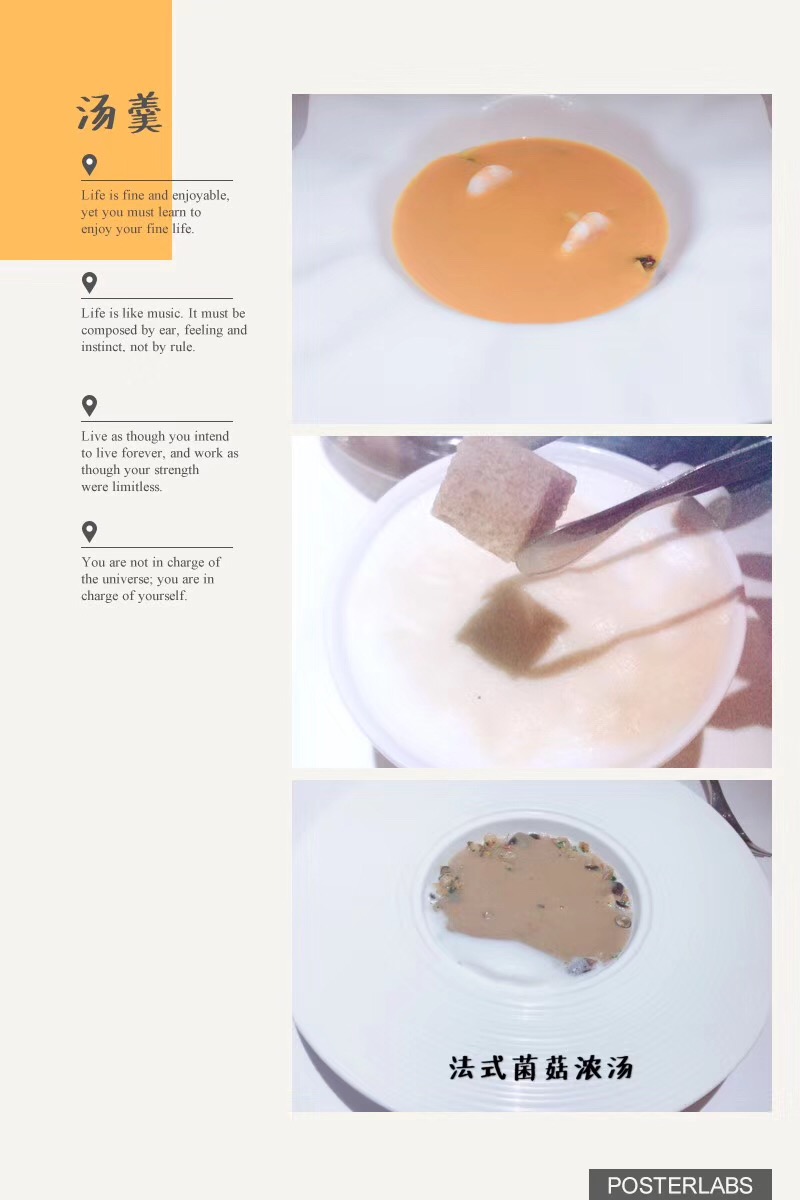 汤羹

Life is fine and enjoyable, yet you must learn to enjoy your fine life.

Life is like music. It must be composed by ear, feeling and instinct, not by rule.

Live as though you intend to live forever, and work as though your strength were limitless.

You are not in charge of the universe; you are in charge of yourself.

法式菌菇浓汤

POSTERLABS