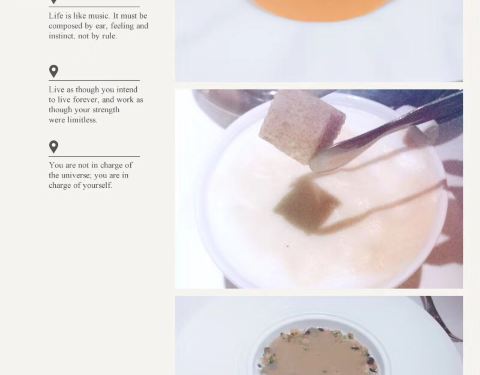 Life is like music. It must be composed by ear, feeling and instinct, not by rule.

Live as though you intend to live forever, and work as though your strength were limitless.

You are not in charge of the universe; you are in charge of yourself.