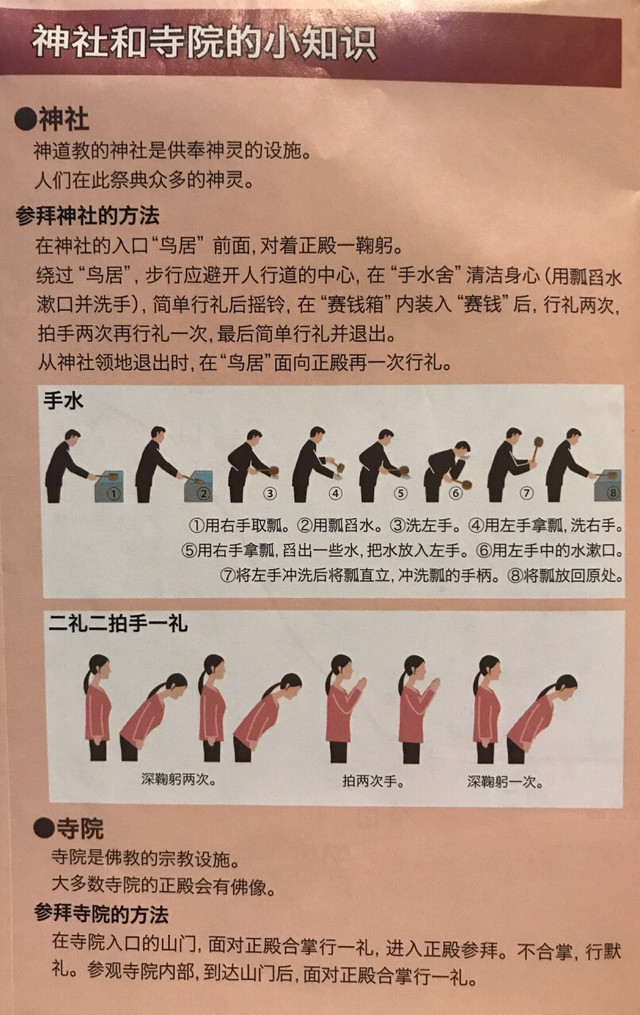 神社和寺院的小知识

●神社
神道教的神社是供奉神灵的设施。
人们在此祭典众多的神灵。

参拜神社的方法
在神社的入口“鸟居”前面，对着正殿一鞠躬。
绕过“鸟居”，步行应避开人行道的中心，在“手水舍”清洁身心（用瓢舀水漱口并洗手），简单行礼后摇铃，在“赛钱箱”内装入“赛钱”后，行礼两次，拍手两次再行礼一次，最后简单行礼并退出。
从神社领地退出时，在“鸟居”面向正殿再一次行礼。

手水
① ② ③ ④ ⑤ ⑥ ⑦ ⑧
①用右手取瓢。②用瓢舀水。③洗左手。④用左手拿瓢，洗右手。⑤用右手拿瓢，舀出一些水，把水放入左手。⑥用左手中的水漱口。⑦将左手冲洗后将瓢直立，冲洗瓢的手柄。⑧将瓢放回原处。

二礼二拍手一礼
深鞠躬两次。 拍两次手。 深鞠躬一次。

●寺院
寺院是佛教的宗教设施。
大多数寺院的正殿会有佛像。

参拜寺院的方法
在寺院入口的山门，面对正殿合掌行一礼，进入正殿参拜。不合掌，行默礼。参观寺院内部，到达山门后，面对正殿合掌行一礼。